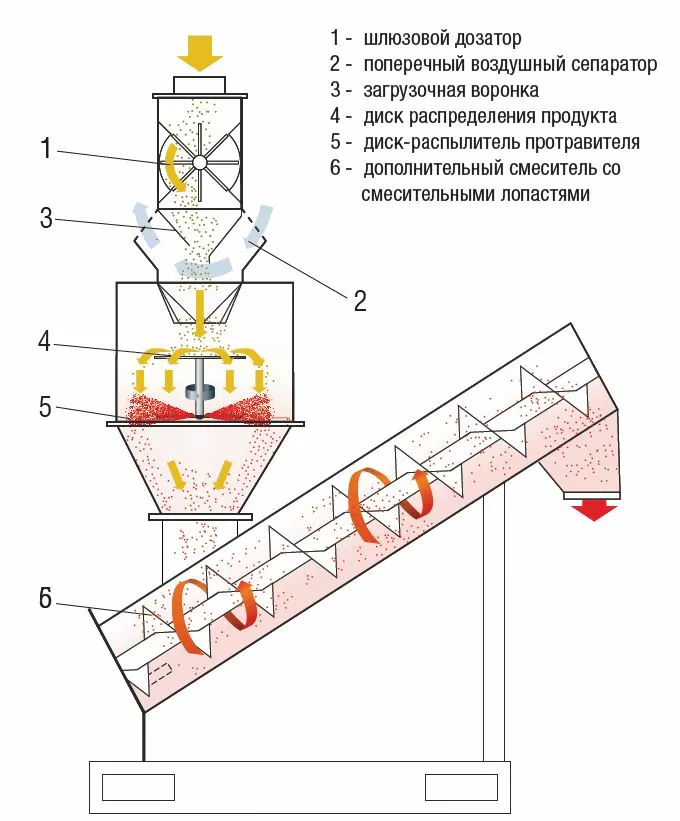 1 - шлюзовой дозатор
2 - поперечный воздушный сепаратор
3 - загрузочная воронка
4 - диск распределения продукта
5 - диск-распылитель протравителя
6 - дополнительный смеситель со смесительными лопастями

1
3
2
4
5
6